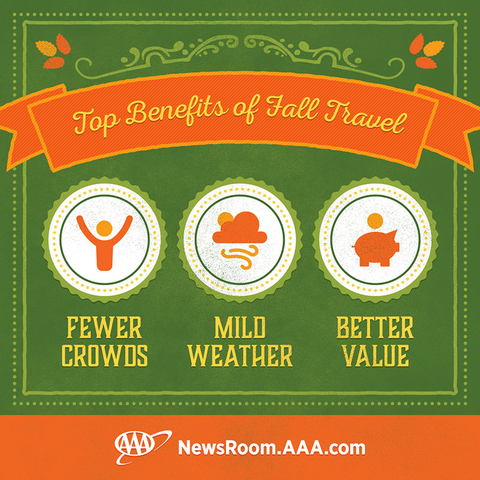 Top Benefits of Fall Travel

FEWER CROWDS

MILD WEATHER

BETTER VALUE

AAA NewsRoom.AAA.com